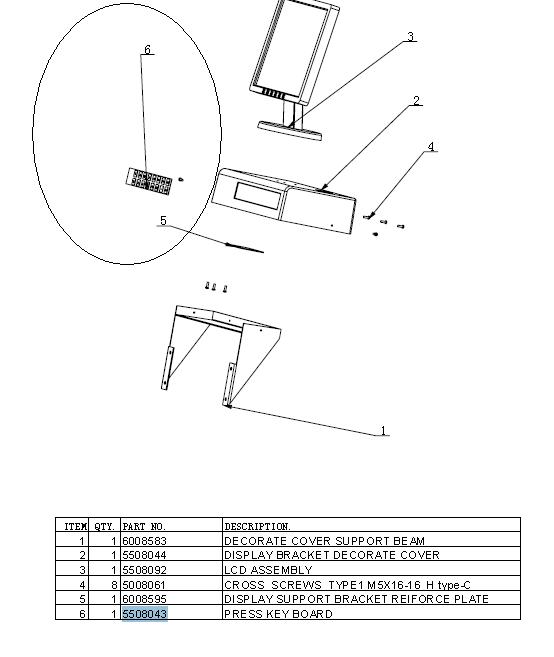 6

3

2

4

5

1

| ITEM | QTY. | PART NO. | DESCRIPTION. |
|---|---|---|---|
| 1 | 1 | 6008583 | DECORATE COVER SUPPORT BEAM |
| 2 | 1 | 5508044 | DISPLAY BRACKET DECORATE COVER |
| 3 | 1 | 5508092 | LCD ASSEMBLY |
| 4 | 8 | 5008061 | CROSS SCREWS TYPE1 M5X16-16 H type-C |
| 5 | 1 | 6008595 | DISPLAY SUPPORT BRACKET REIFORCE PLATE |
| 6 | 1 | 5508043 | PRESS KEY BOARD |